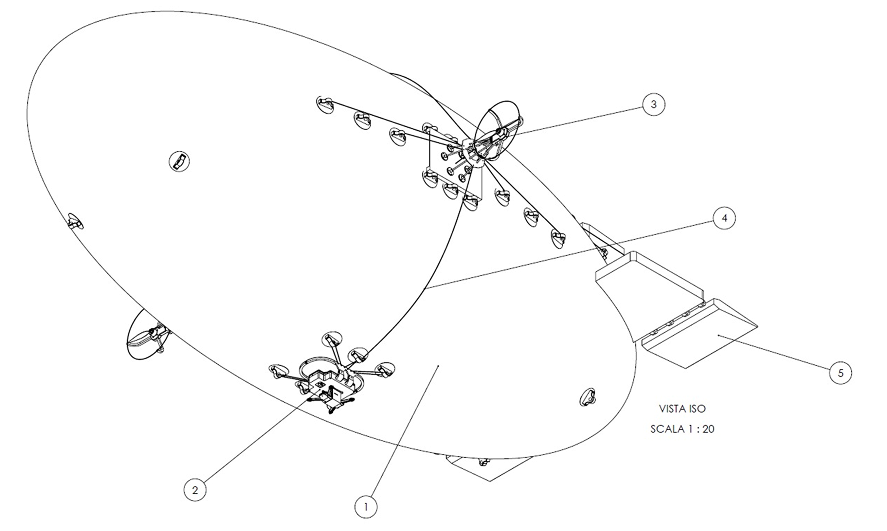 3

4

5

VISTA ISO
SCALA 1 : 20

2

1